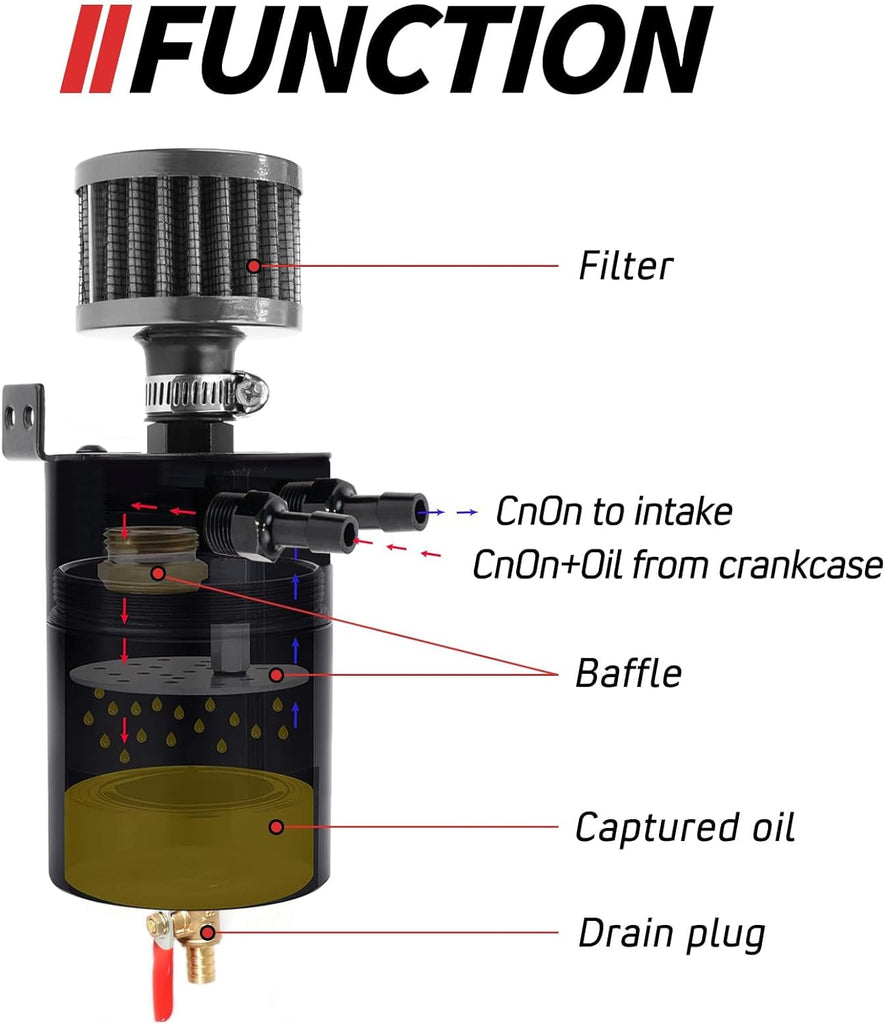 FUNCTION

Filter

CnOn to intake

CnOn+Oil from crankcase

Baffle

Captured oil

Drain plug