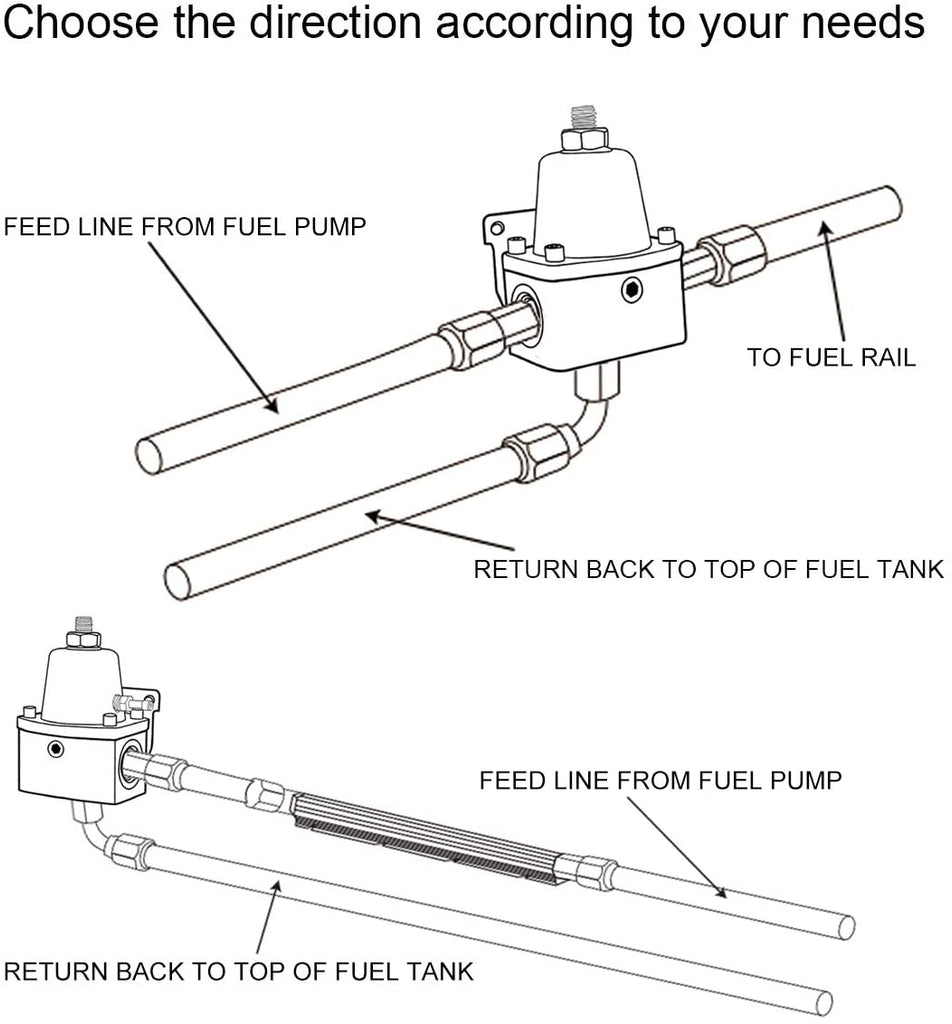 Choose the direction according to your needs

FEED LINE FROM FUEL PUMP

TO FUEL RAIL

RETURN BACK TO TOP OF FUEL TANK

FEED LINE FROM FUEL PUMP

RETURN BACK TO TOP OF FUEL TANK