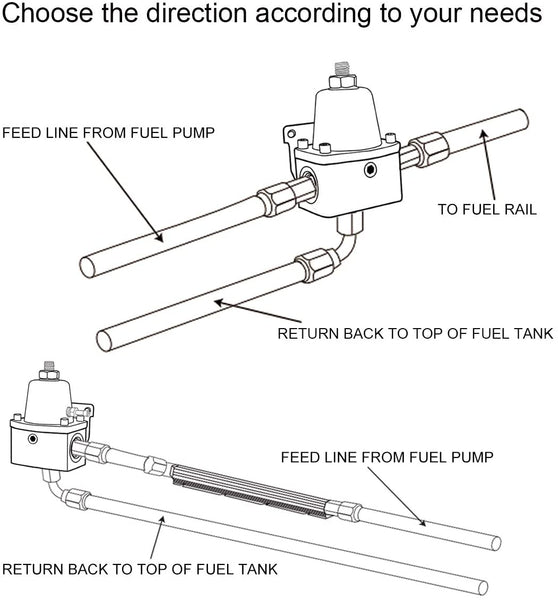 Choose the direction according to your needs

FEED LINE FROM FUEL PUMP

TO FUEL RAIL

RETURN BACK TO TOP OF FUEL TANK

FEED LINE FROM FUEL PUMP

RETURN BACK TO TOP OF FUEL TANK