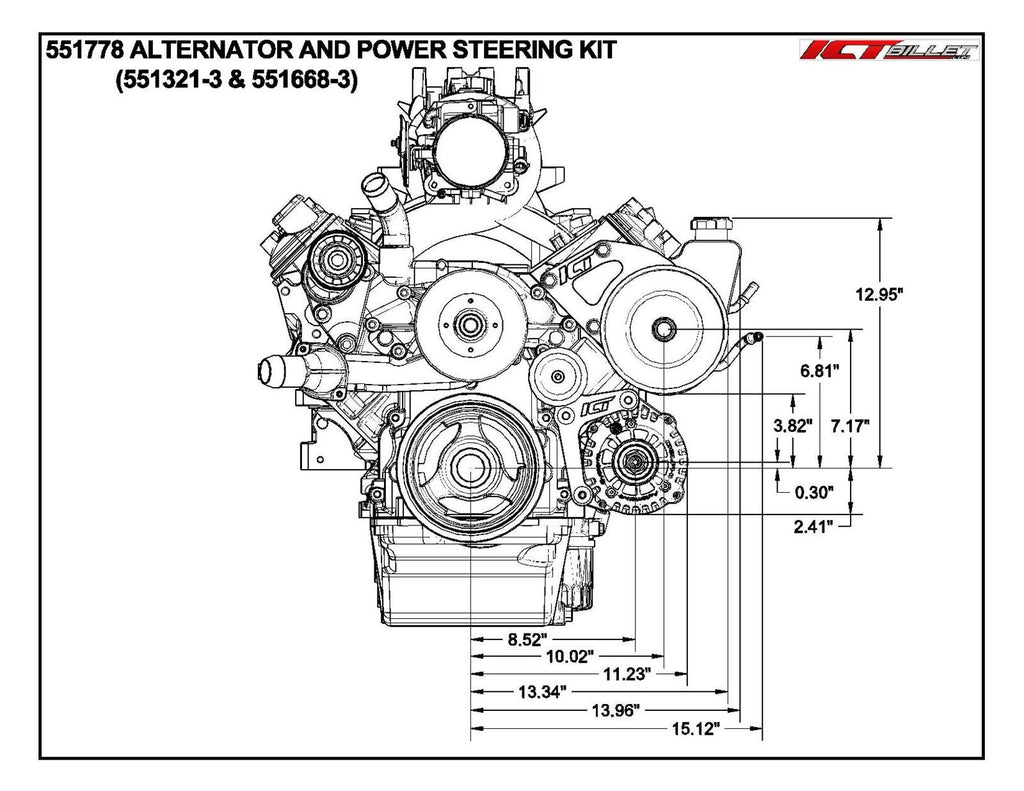 551778 ALTERNATOR AND POWER STEERING KIT
(551321-3 & 551668-3)

ICT BILLET

ICT
ICT

12.95"
6.81"
3.82"
7.17"
0.30"
2.41"

8.52"
10.02"
11.23"
13.34"
13.96"
15.12"